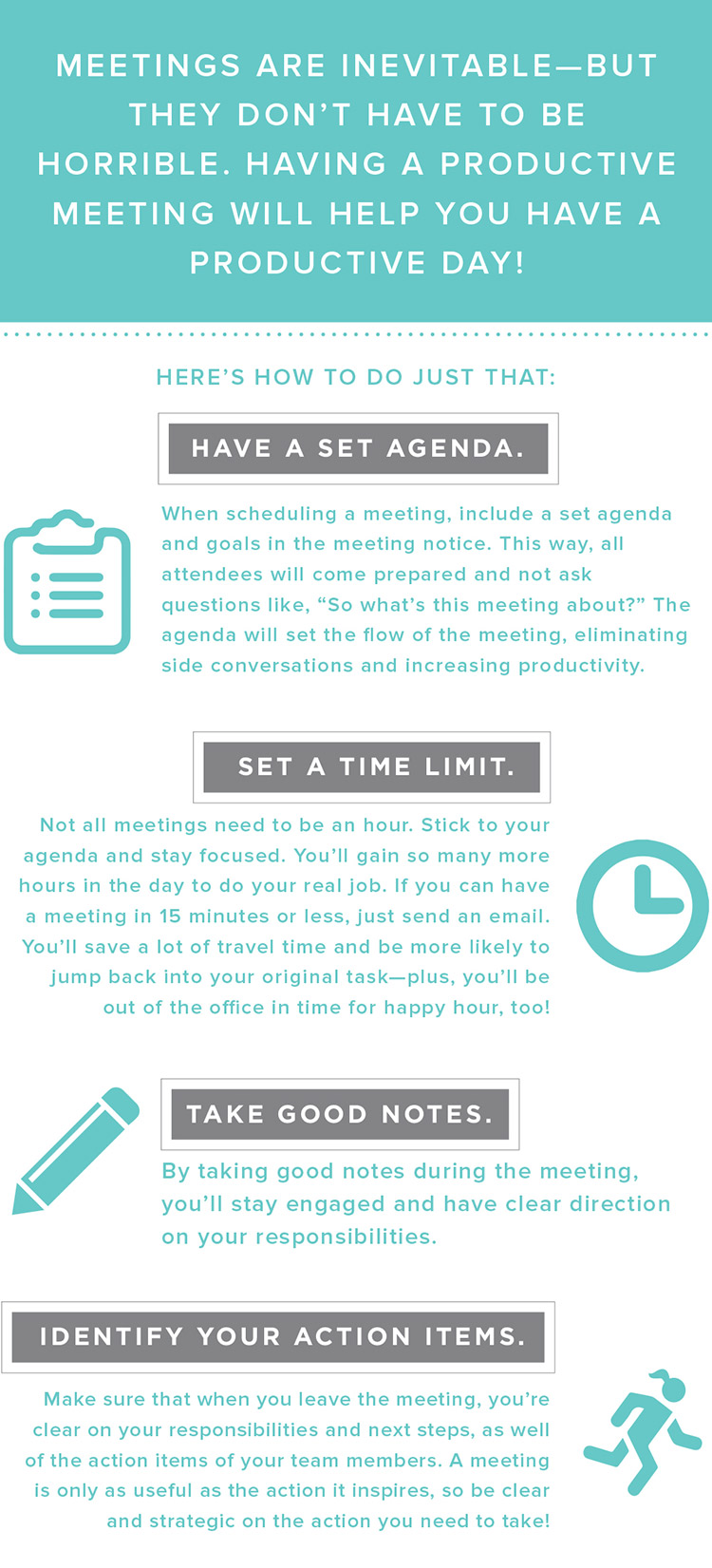 MEETINGS ARE INEVITABLE—BUT THEY DON'T HAVE TO BE HORRIBLE. HAVING A PRODUCTIVE MEETING WILL HELP YOU HAVE A PRODUCTIVE DAY!

HERE'S HOW TO DO JUST THAT:

HAVE A SET AGENDA.

When scheduling a meeting, include a set agenda and goals in the meeting notice. This way, all attendees will come prepared and not ask questions like, "So what's this meeting about?" The agenda will set the flow of the meeting, eliminating side conversations and increasing productivity.

SET A TIME LIMIT.

Not all meetings need to be an hour. Stick to your agenda and stay focused. You'll gain so many more hours in the day to do your real job. If you can have a meeting in 15 minutes or less, just send an email. You'll save a lot of travel time and be more likely to jump back into your original task—plus, you'll be out of the office in time for happy hour, too!

TAKE GOOD NOTES.

By taking good notes during the meeting, you'll stay engaged and have clear direction on your responsibilities.

IDENTIFY YOUR ACTION ITEMS.

Make sure that when you leave the meeting, you're clear on your responsibilities and next steps, as well of the action items of your team members. A meeting is only as useful as the action it inspires, so be clear and strategic on the action you need to take!